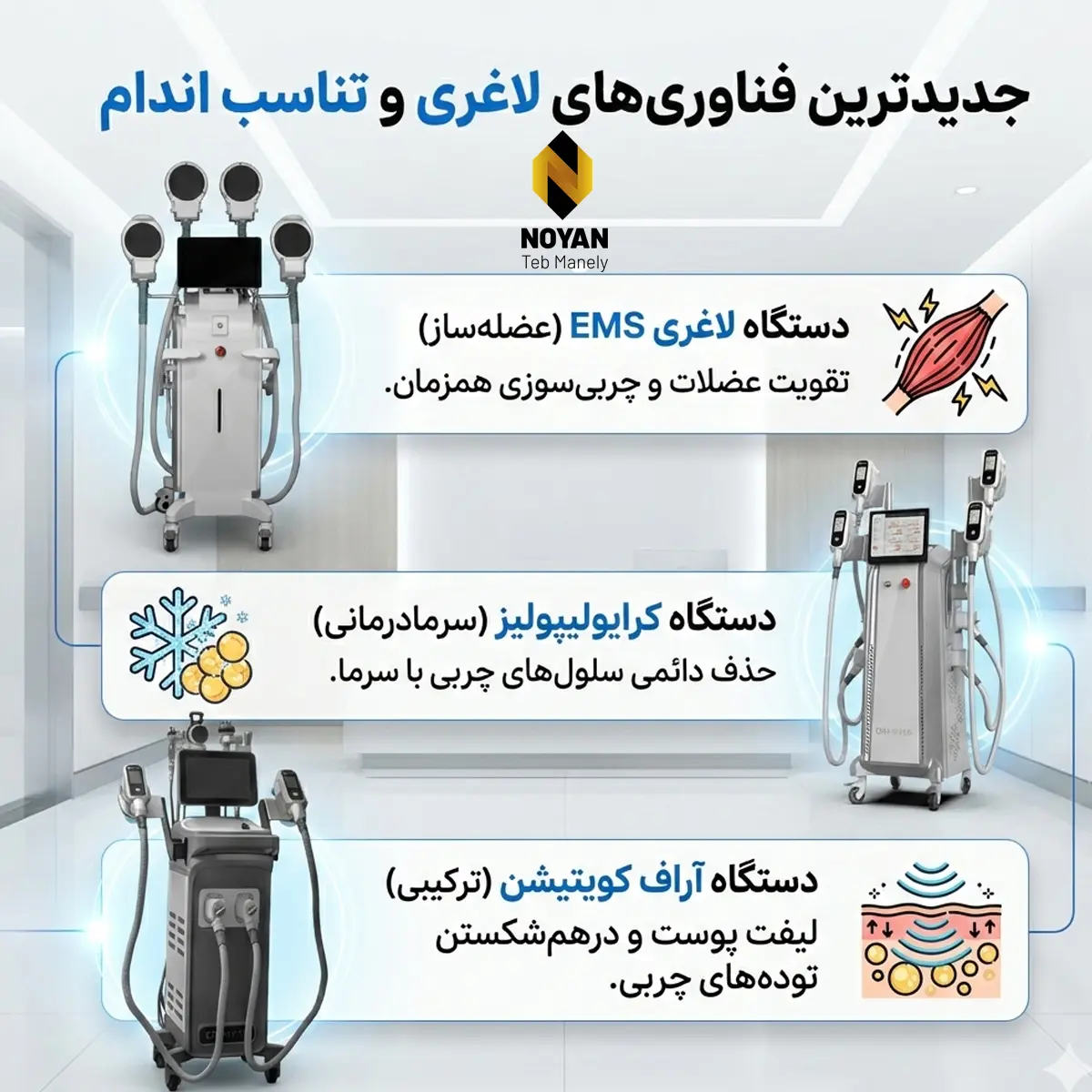 جدیدترین فناوری‌های لاغری و تناسب اندام

NOYAN
Teb Manely

دستگاه لاغری EMS (عضله‌ساز)
تقویت عضلات و چربی‌سوزی همزمان.

دستگاه کرایولیپولیز (سرمادرمانی)
حذف دائمی سلول‌های چربی با سرما.

دستگاه آراف کویتیشن (ترکیبی)
لیفت پوست و درهم‌شکستن توده‌های چربی.